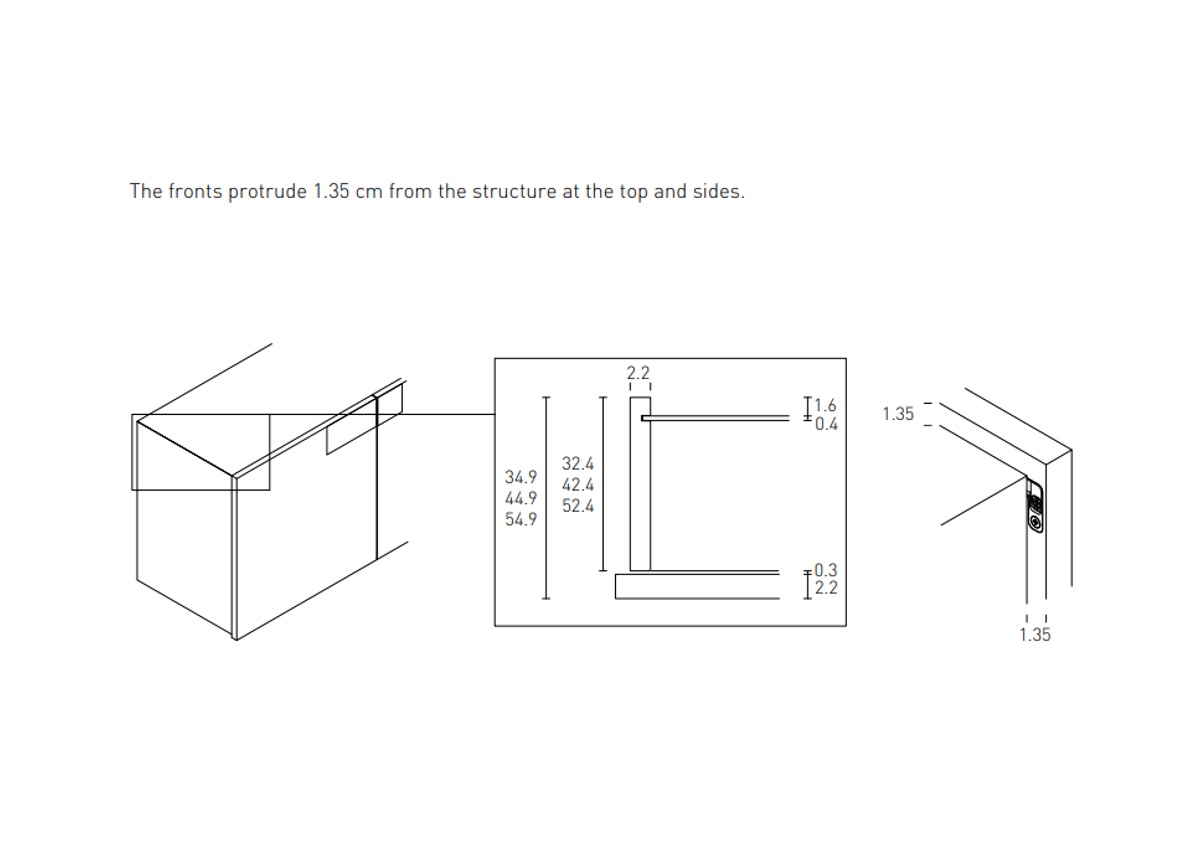 The fronts protrude 1.35 cm from the structure at the top and sides.

2.2

1.6
0.4

34.9
44.9
54.9

32.4
42.4
52.4

0.3
2.2

1.35

1.35