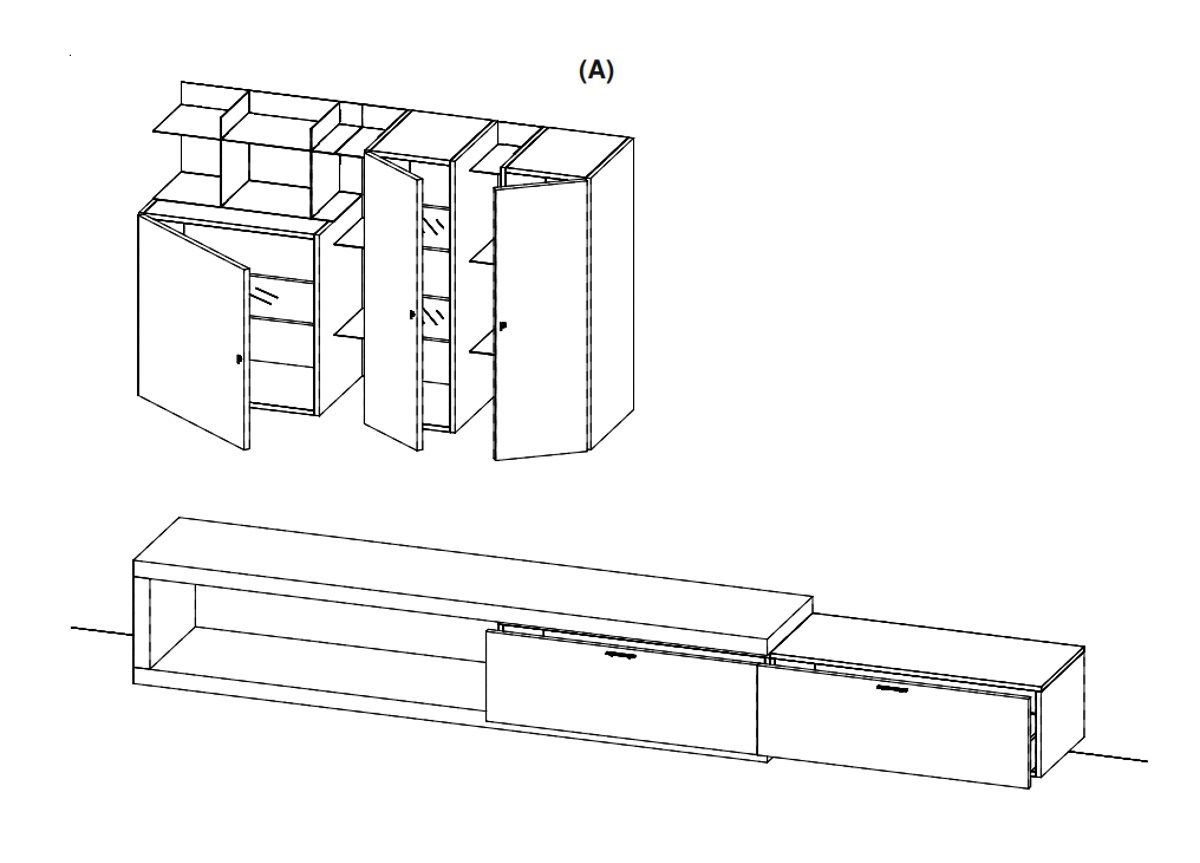 (A)